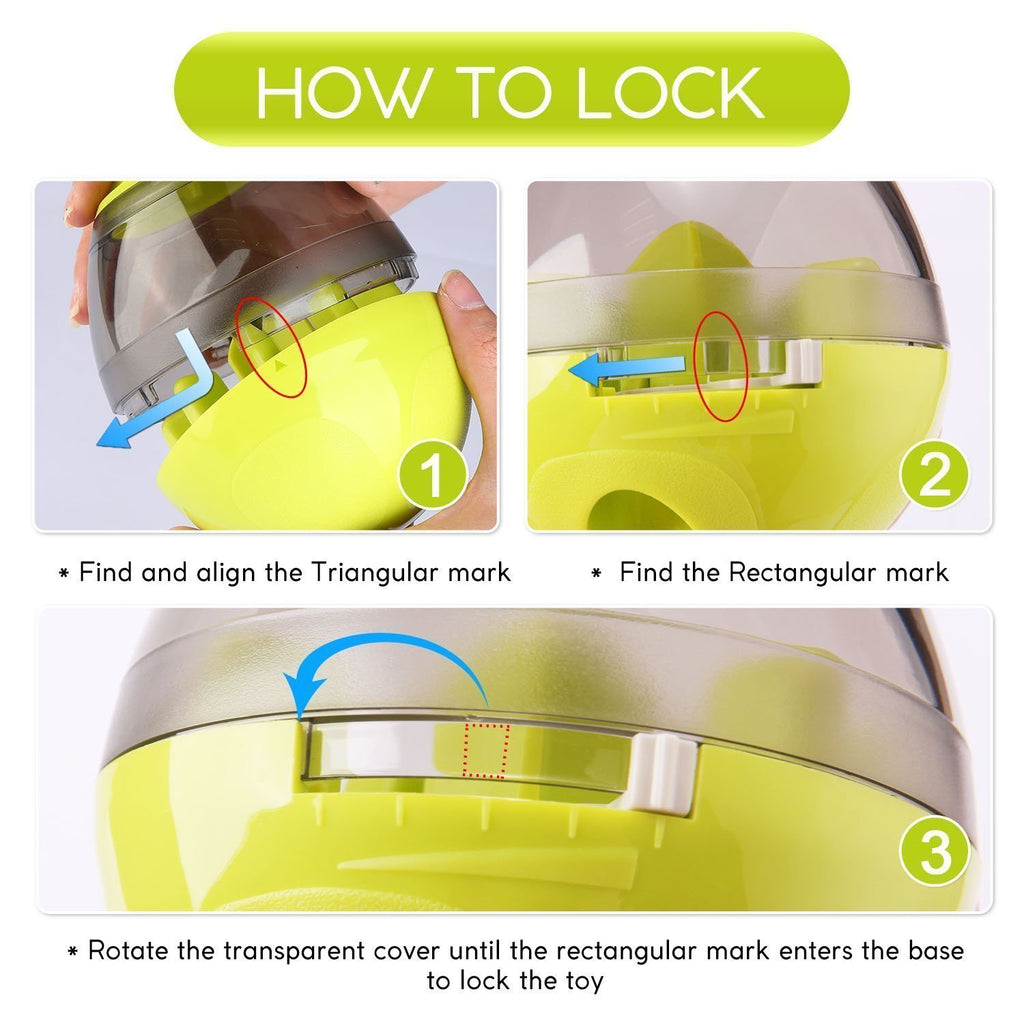 HOW TO LOCK

1

2

* Find and align the Triangular mark

* Find the Rectangular mark

3

* Rotate the transparent cover until the rectangular mark enters the base to lock the toy